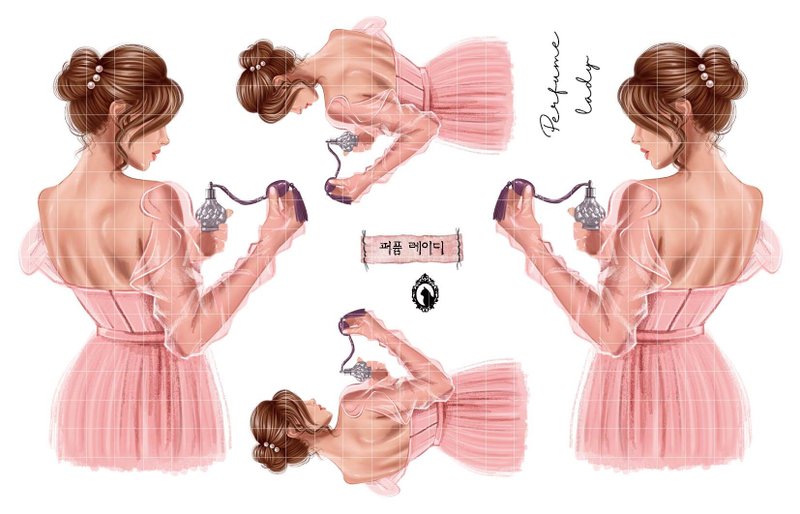 Perfume lady

퍼퓸 레이디