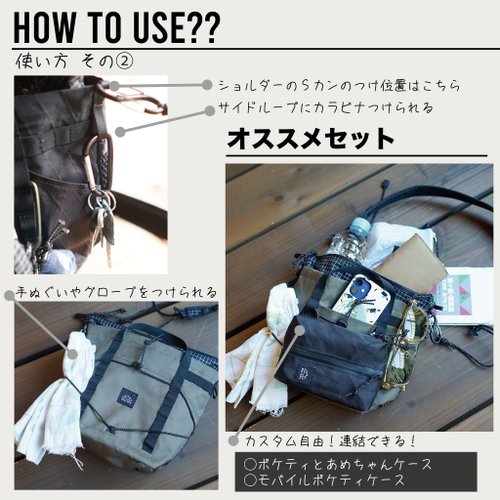 HOW TO USE??

使い方 その②

ショルダーのSカンのつけ位置はこちら

サイドループにカラビナつけられる

オススメセット

手ぬぐいやグローブをつけられる

カスタム自由！連結できる！

○ポケティとあめちゃんケース
○モバイルポケティケース