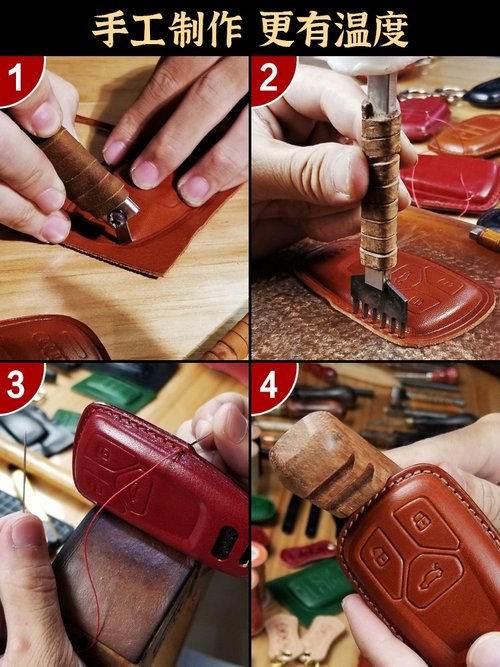 手工制作 更有温度

1

2

3

4